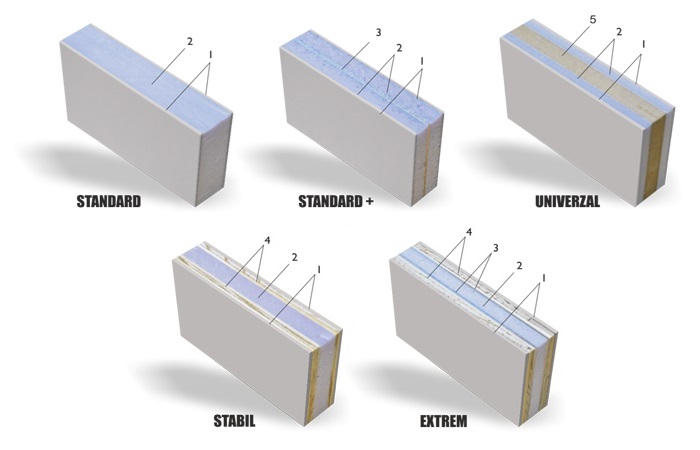 2
1
STANDARD

3
2
1
STANDARD +

5
2
1
UNIVERZAL

4
2
1
STABIL

4
3
2
1
EXTREM