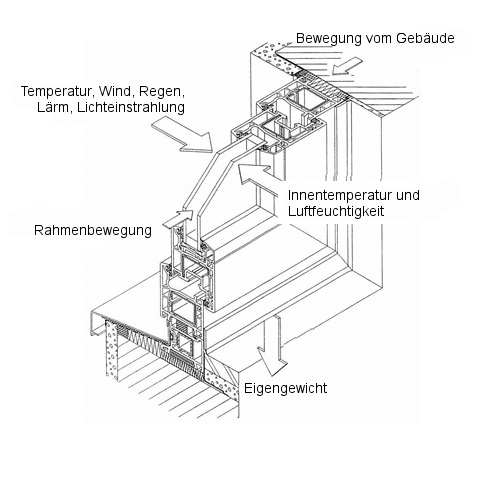 Bewegung vom Gebäude

Temperatur, Wind, Regen, Lärm, Lichteinstrahlung

Innentemperatur und Luftfeuchtigkeit

Rahmenbewegung

Eigengewicht