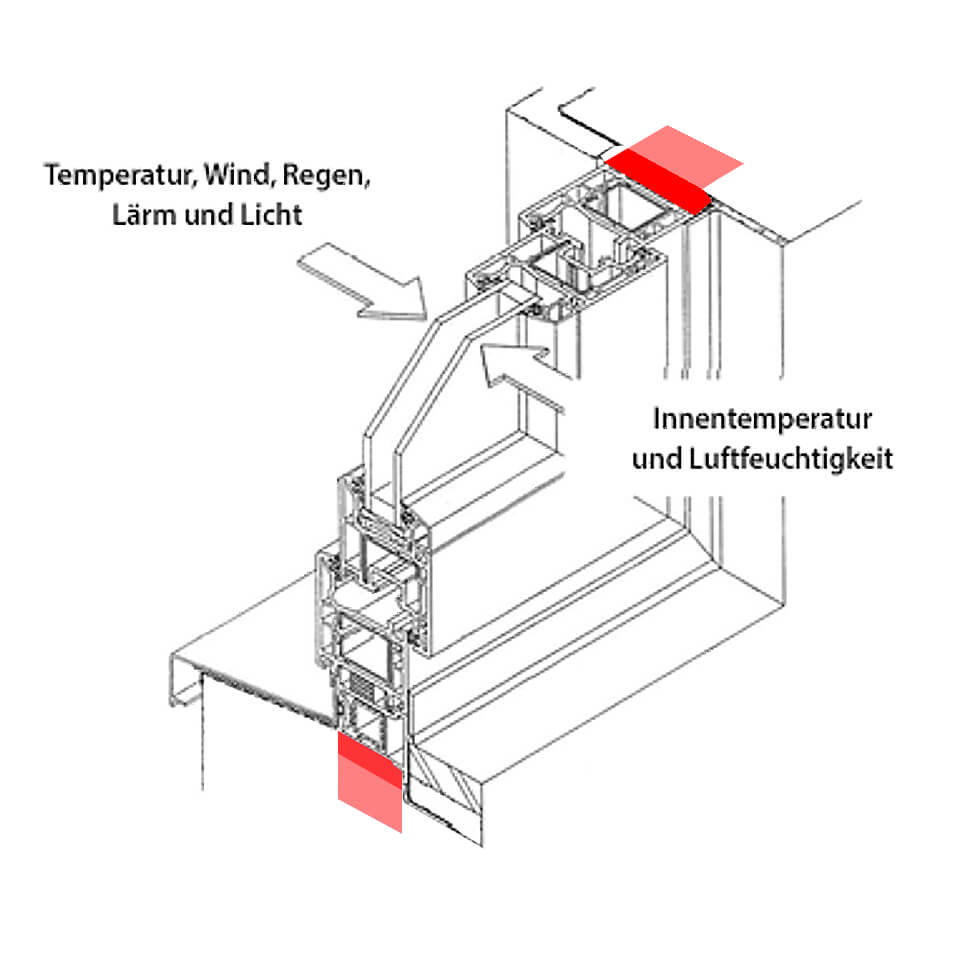 Temperatur, Wind, Regen, Lärm und Licht

Innentemperatur und Luftfeuchtigkeit