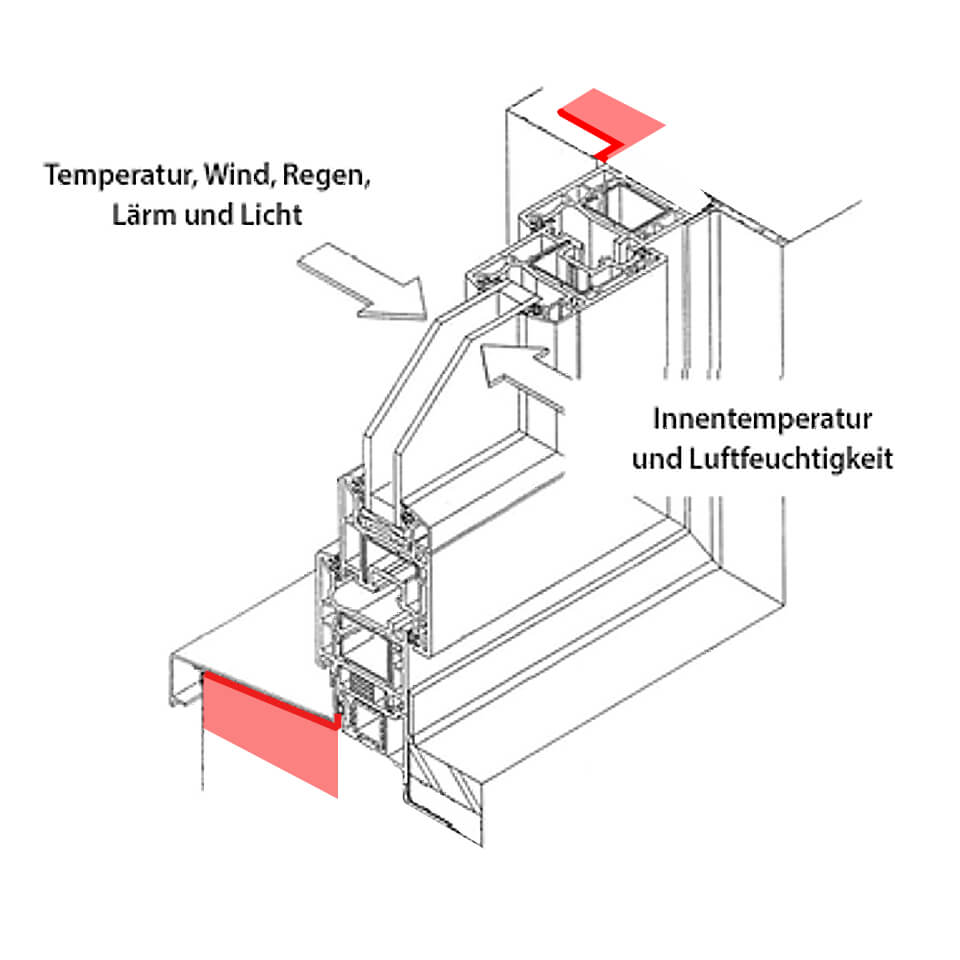 Temperatur, Wind, Regen, Lärm und Licht

Innentemperatur und Luftfeuchtigkeit