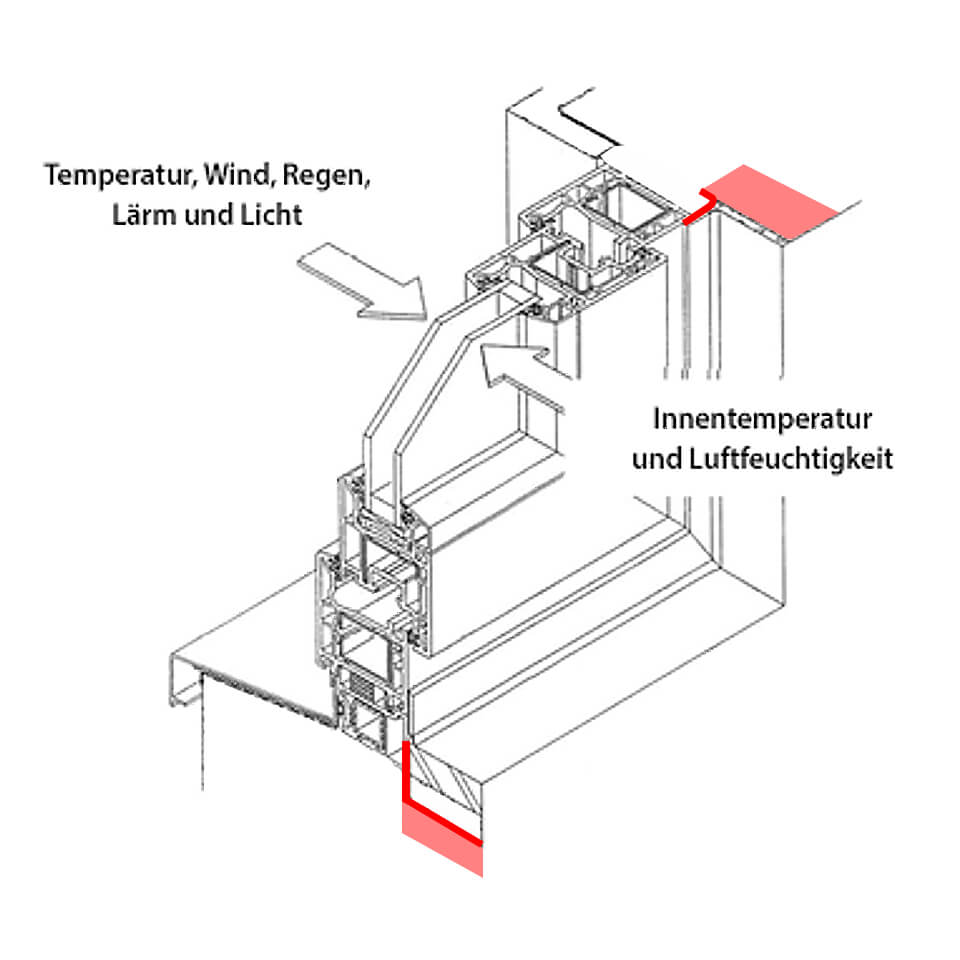 Temperatur, Wind, Regen,
Lärm und Licht

Innentemperatur
und Luftfeuchtigkeit