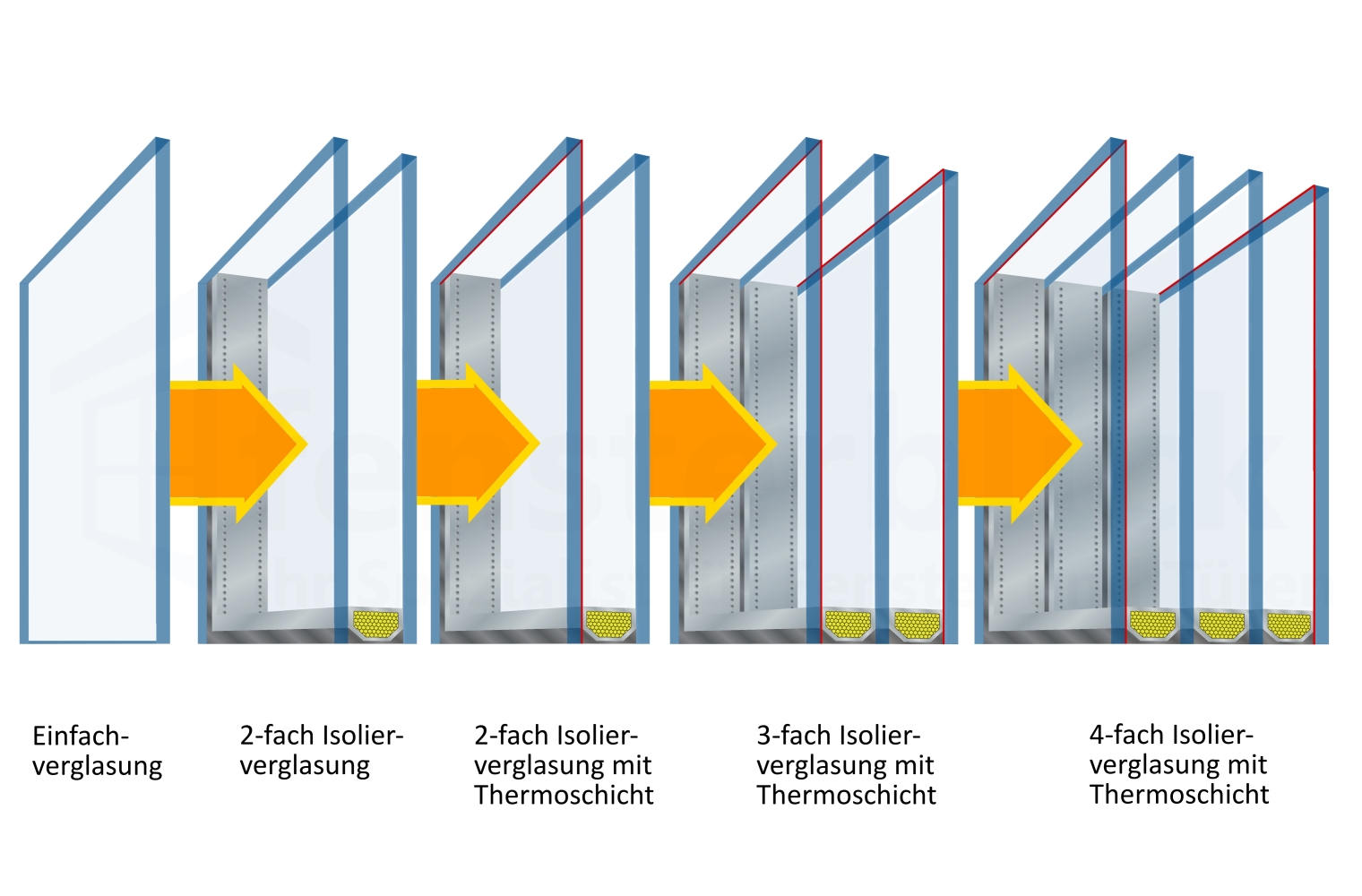 Einfachverglasung

2-fach Isolierverglasung

2-fach Isolierverglasung mit Thermoschicht

3-fach Isolierverglasung mit Thermoschicht

4-fach Isolierverglasung mit Thermoschicht