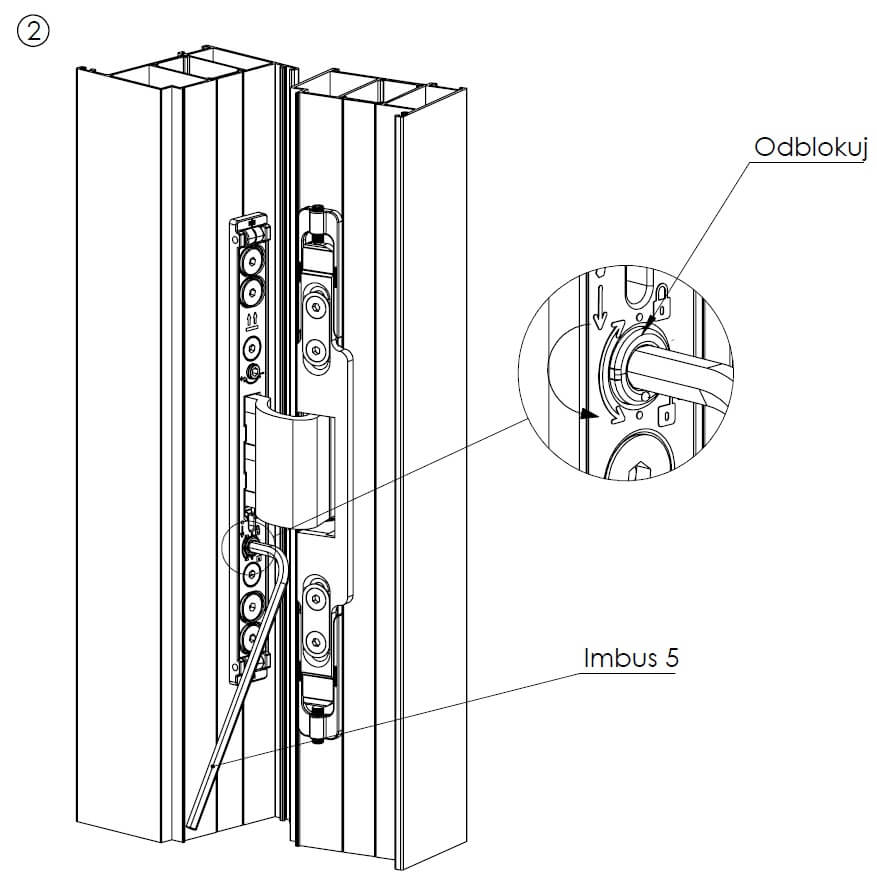 ②

Odblokuj

Imbus 5