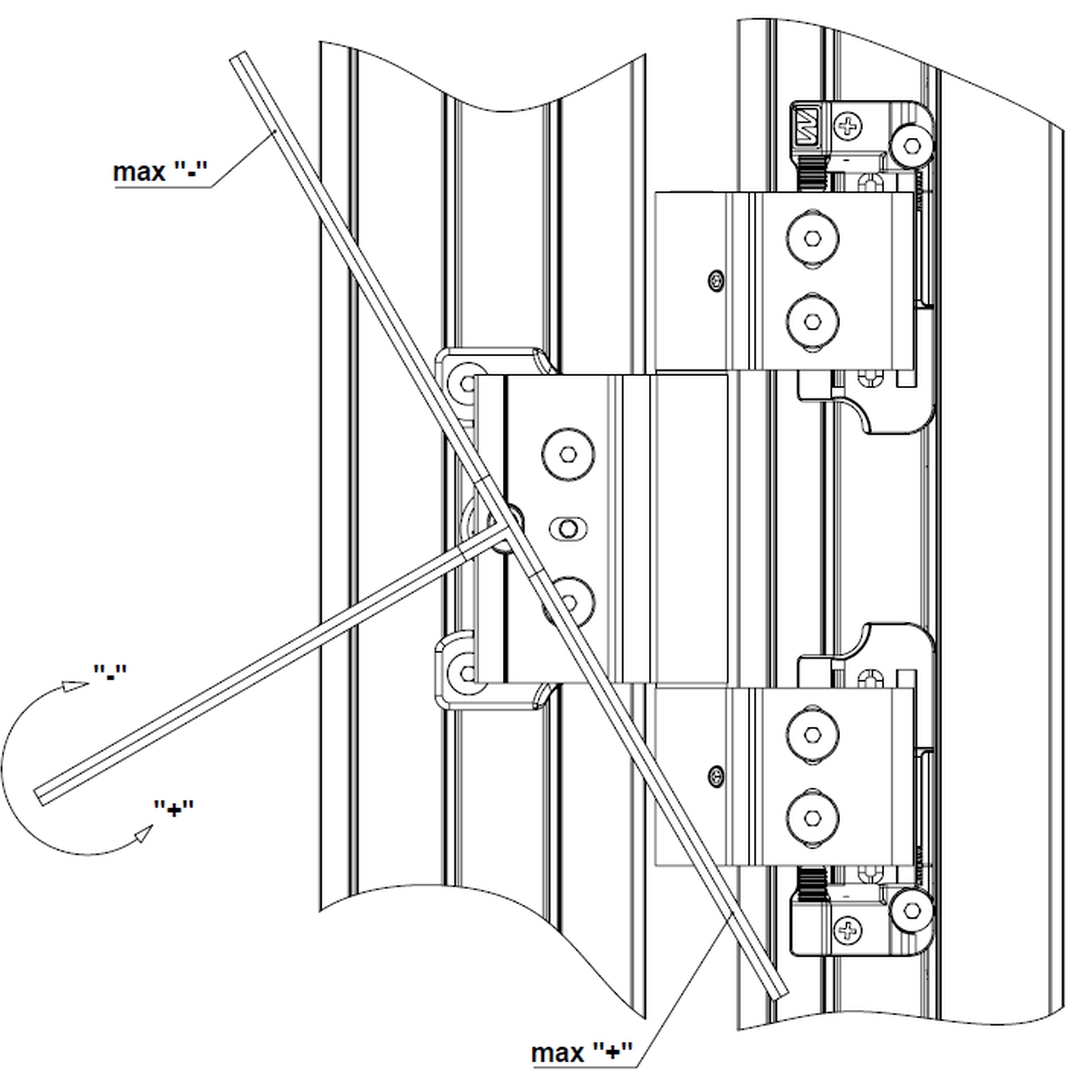 max "-"

"-"

"+"

max "+"