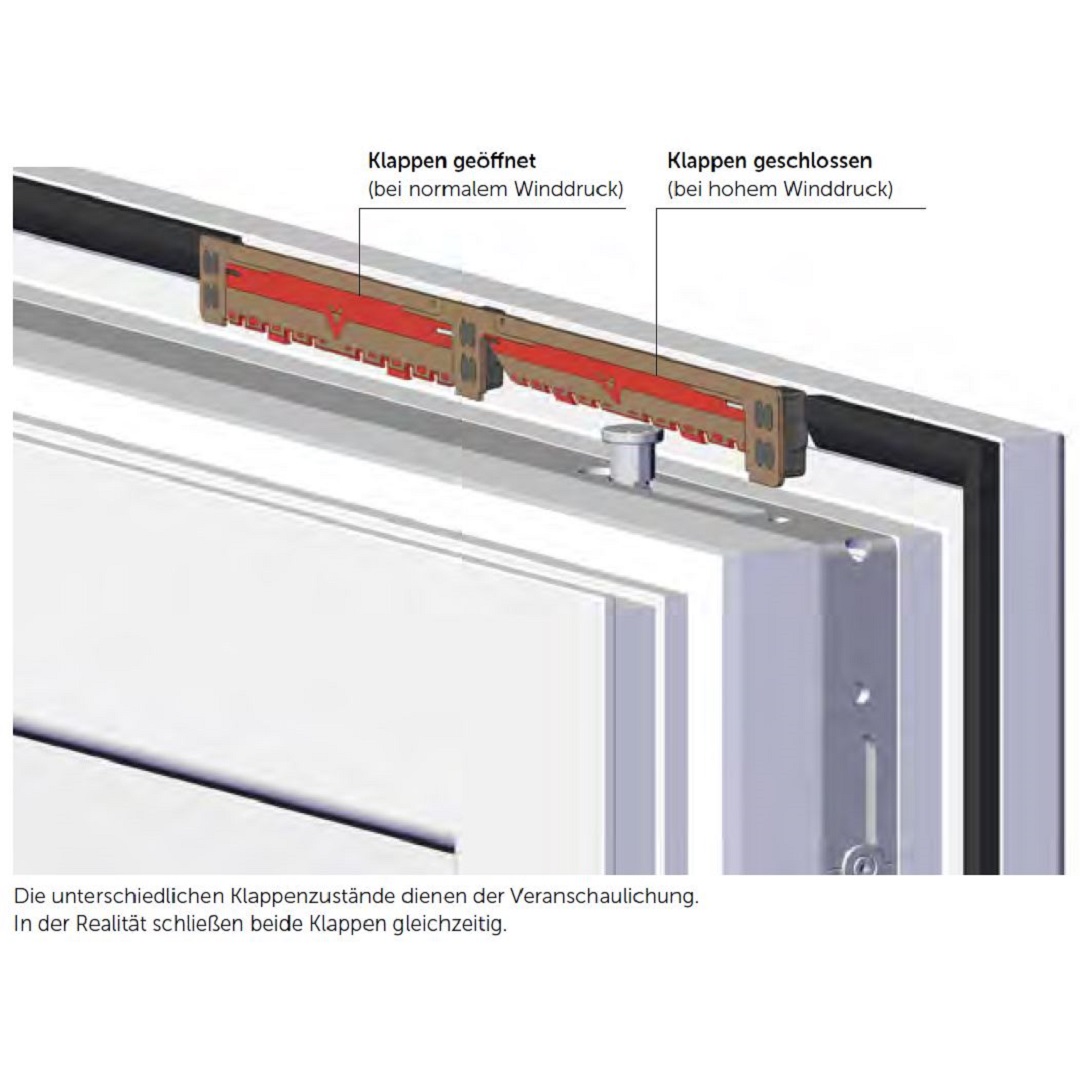 Klappen geöffnet
(bei normalem Winddruck)

Klappen geschlossen
(bei hohem Winddruck)

Die unterschiedlichen Klappenzustände dienen der Veranschaulichung.
In der Realität schließen beide Klappen gleichzeitig.