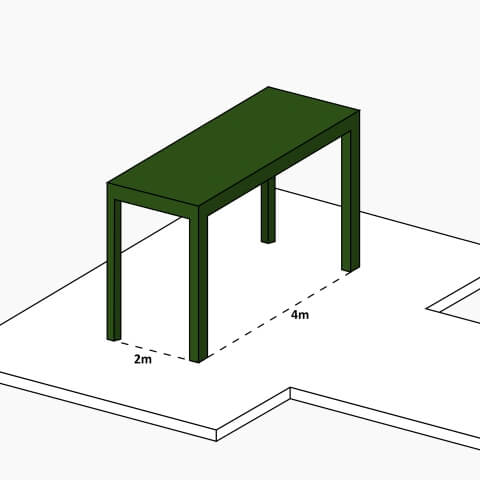 4m
2m