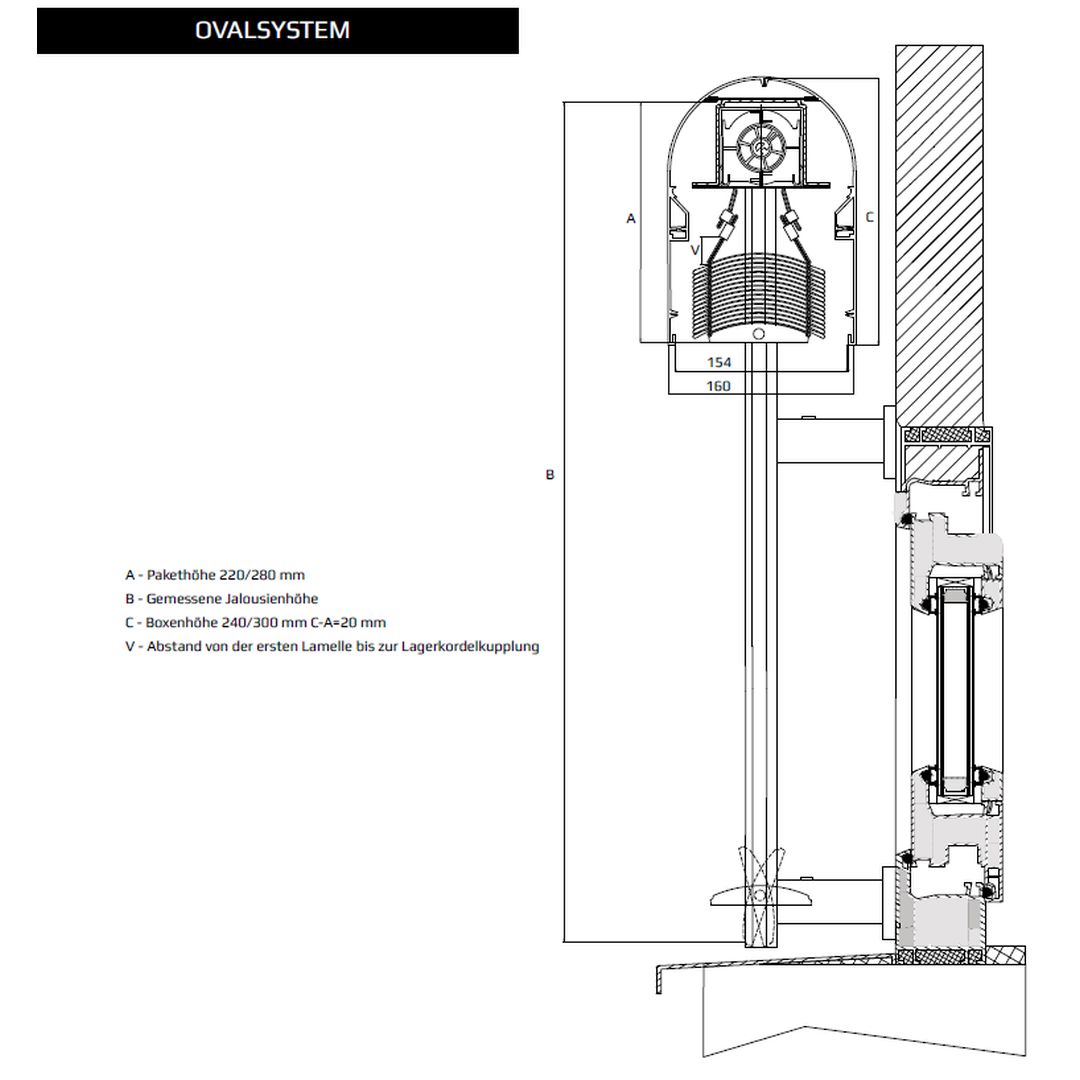 OVALSYSTEM

A

C

V

154

160

B

A - Pakethöhe 220/280 mm
B - Gemessene Jalousienhöhe
C - Boxenhöhe 240/300 mm C-A=20 mm
V - Abstand von der ersten Lamelle bis zur Lagerkordelkupplung