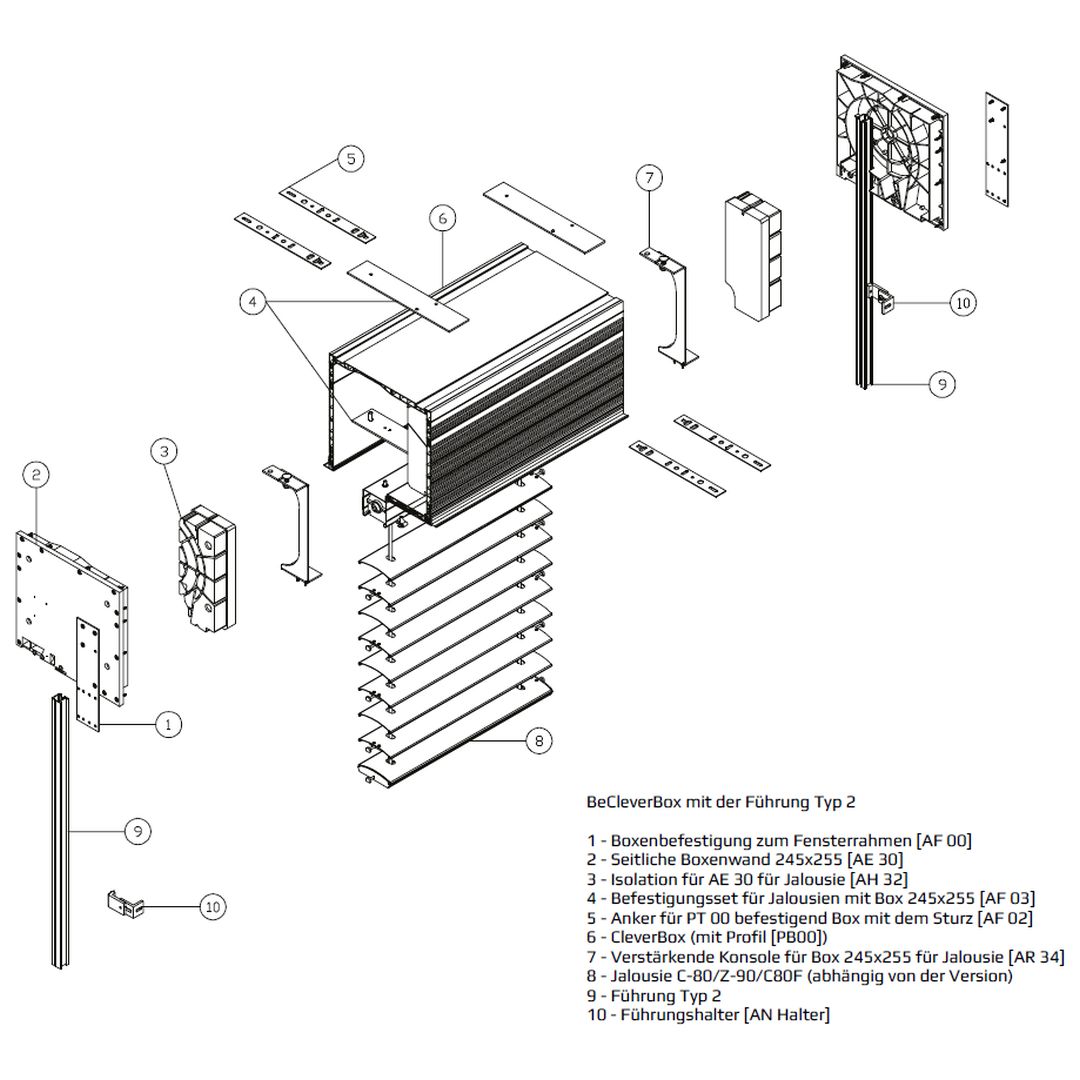 5
6
7
4
10
9
3
2
1
8
9
10

BeCleverBox mit der Führung Typ 2

1 - Boxenbefestigung zum Fensterrahmen [AF 00]
2 - Seitliche Boxenwand 245x255 [AE 30]
3 - Isolation für AE 30 für Jalousie [AH 32]
4 - Befestigungsset für Jalousien mit Box 245x255 [AF 03]
5 - Anker für PT 00 befestigend Box mit dem Sturz [AF 02]
6 - CleverBox (mit Profil [PB00])
7 - Verstärkende Konsole für Box 245x255 für Jalousie [AR 34]
8 - Jalousie C-80/Z-90/C80F (abhängig von der Version)
9 - Führung Typ 2
10 - Führungshalter [AN Halter]