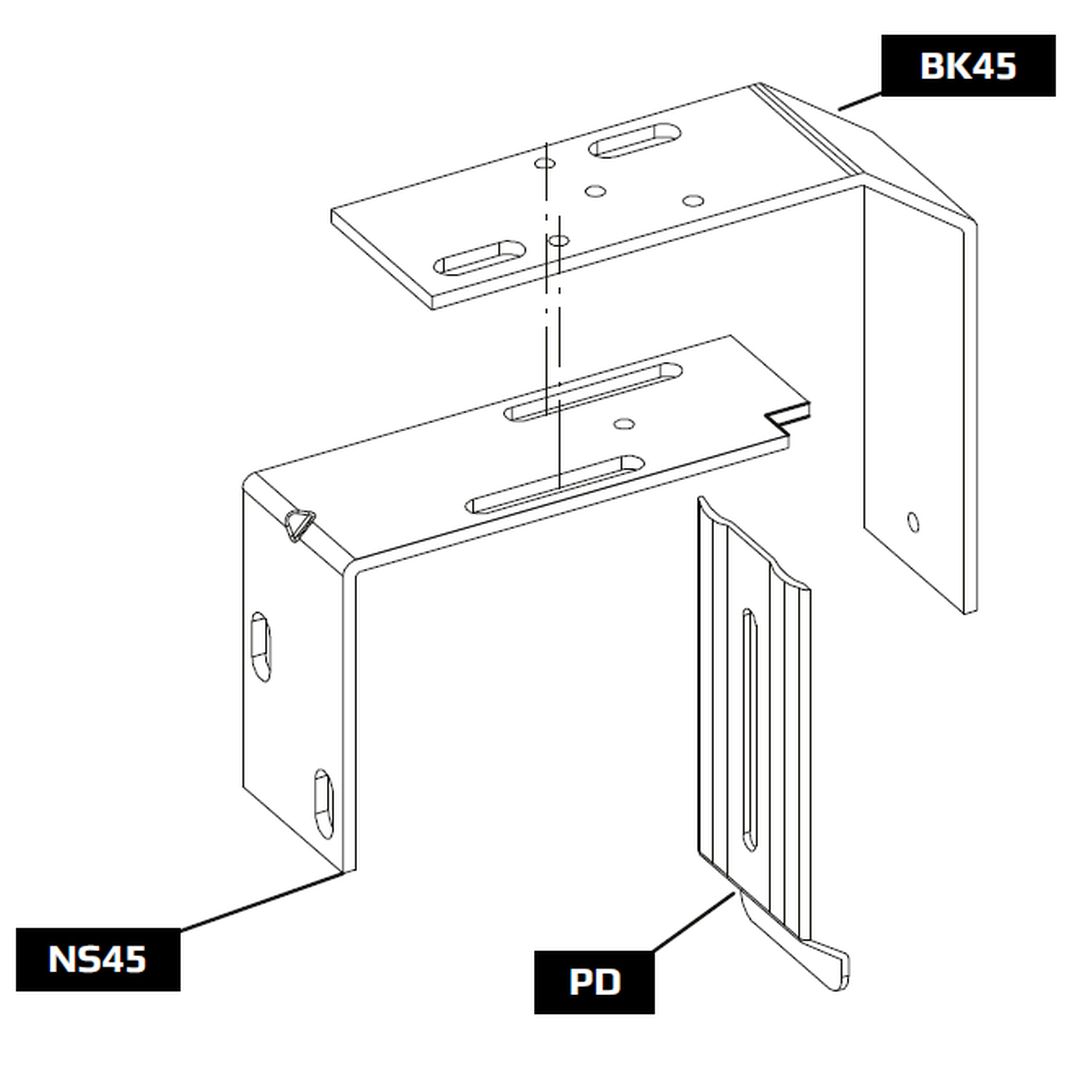 BK45

NS45

PD