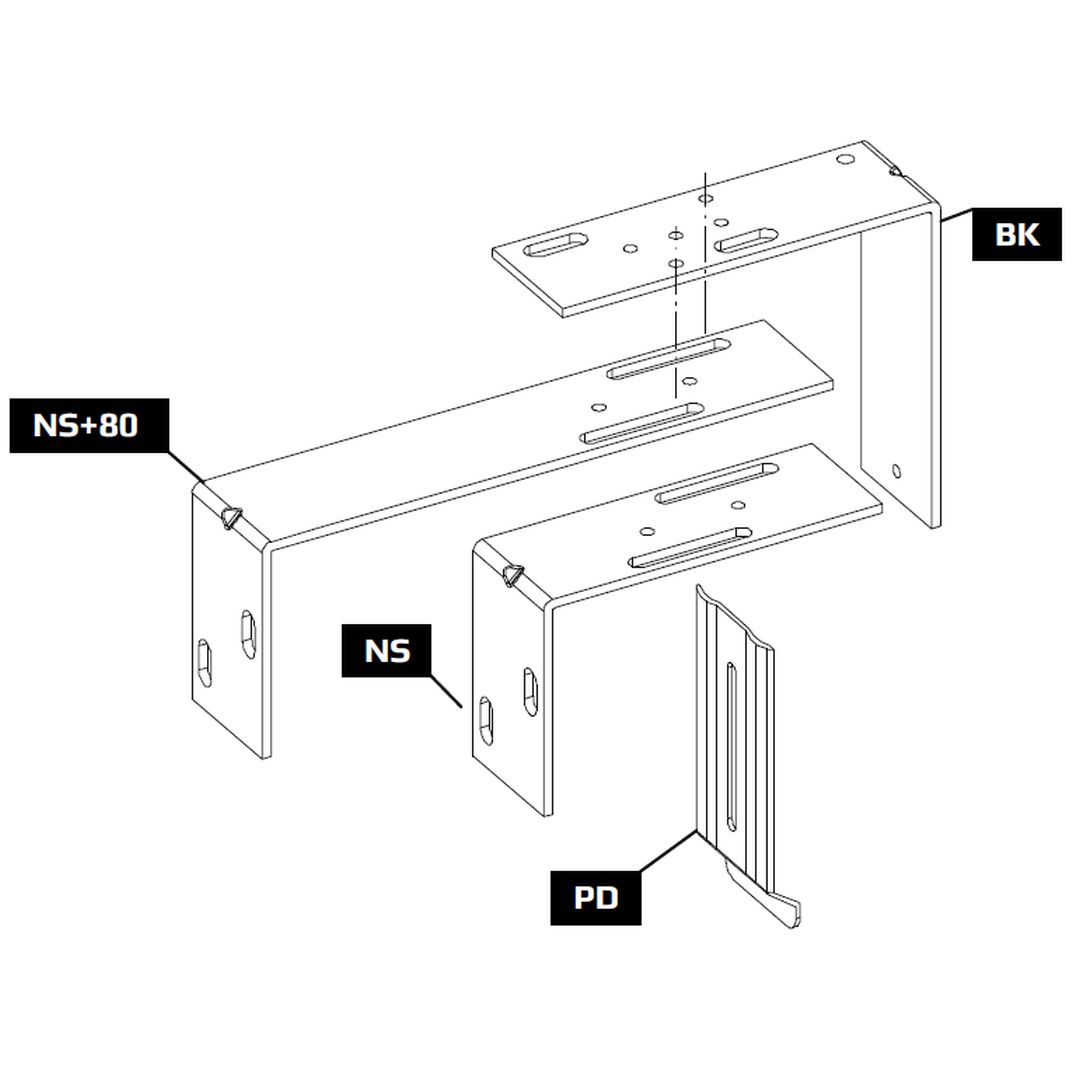 BK

NS+80

NS

PD