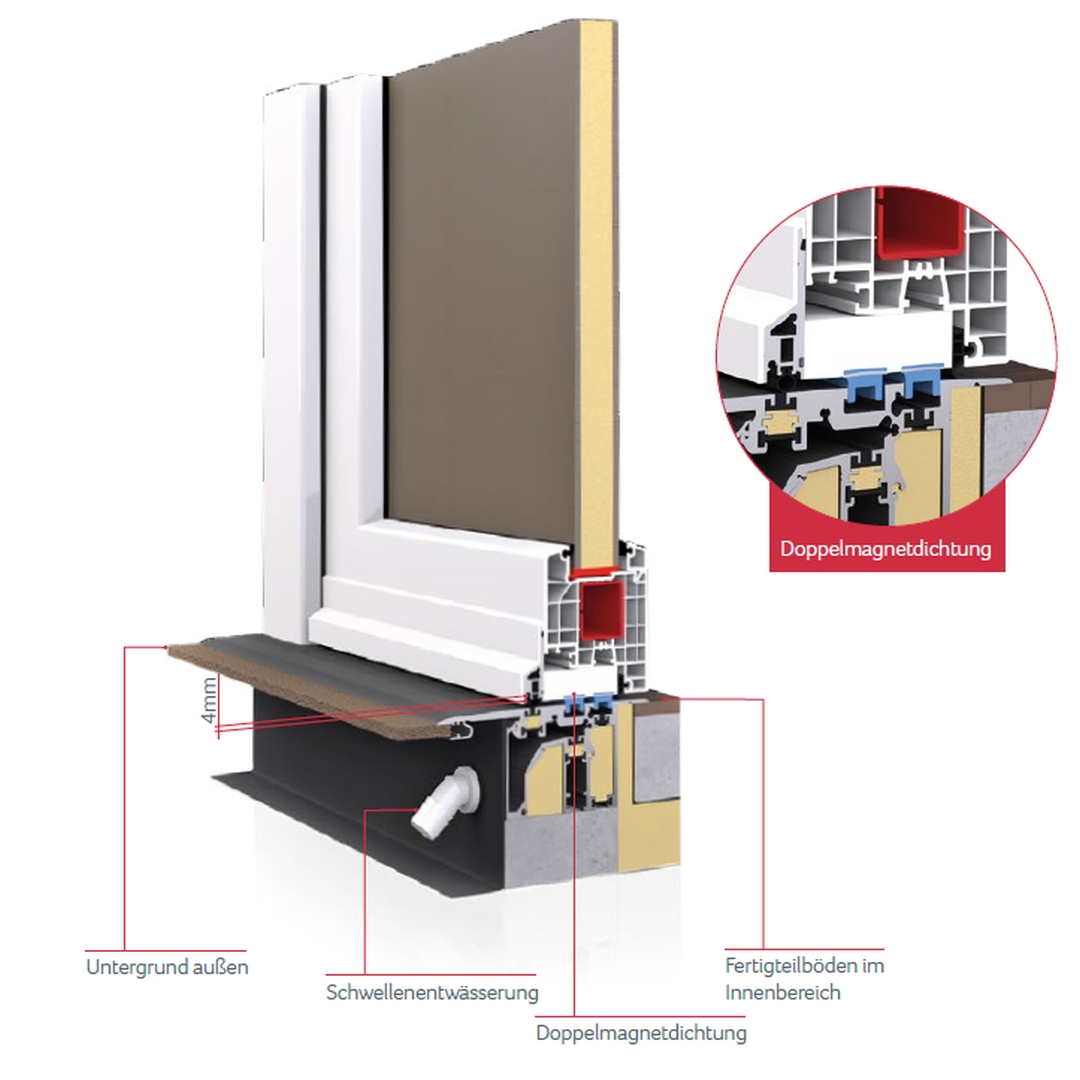 Doppelmagnetdichtung

4mm

Untergrund außen

Schwellenentwässerung

Doppelmagnetdichtung

Fertigteilböden im Innenbereich