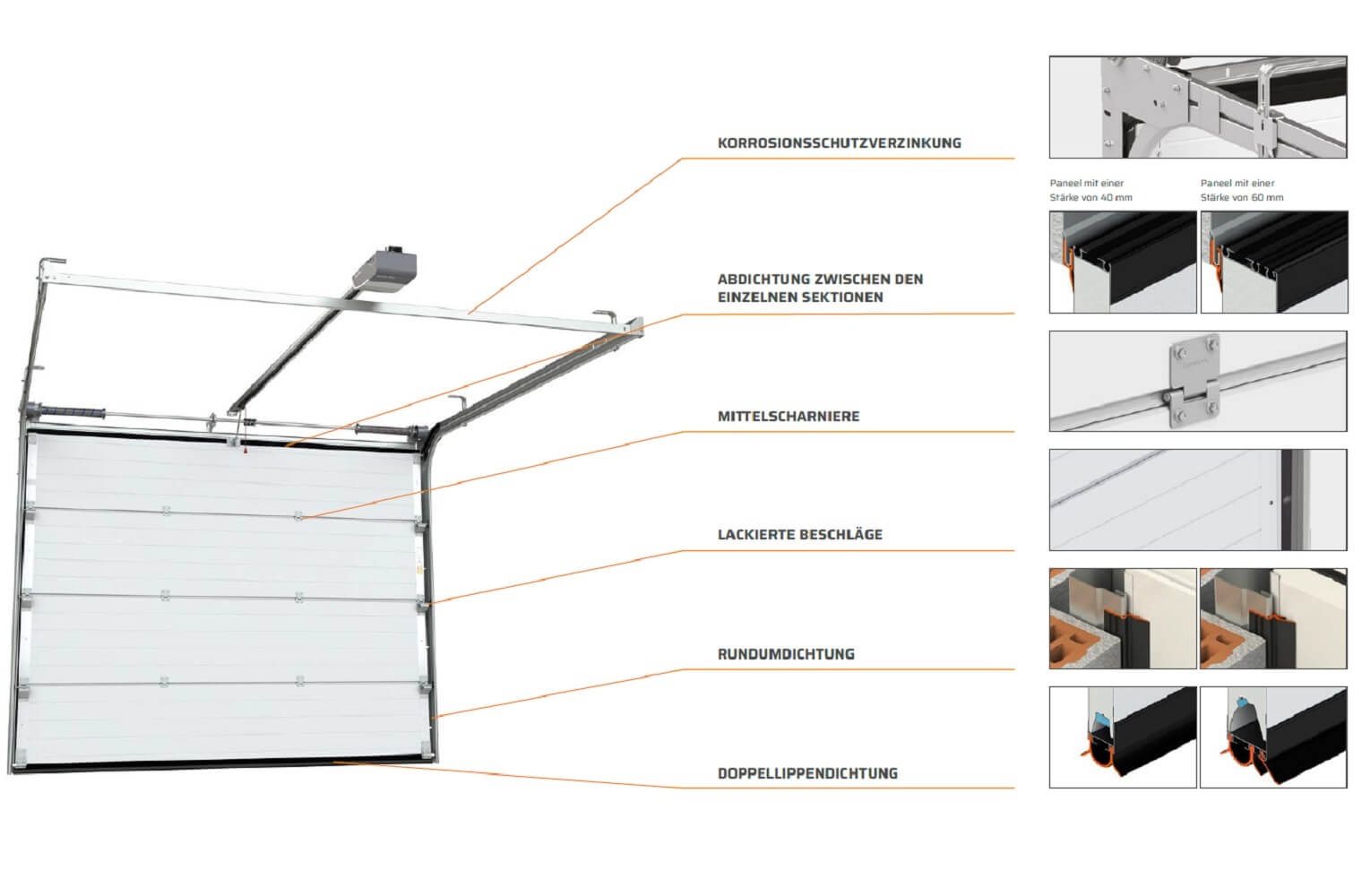 KORROSIONSSCHUTZVERZINKUNG

Paneel mit einer Stärke von 40 mm

Paneel mit einer Stärke von 60 mm

ABDICHTUNG ZWISCHEN DEN EINZELNEN SEKTIONEN

MITTELSCHARNIERE

LACKIERTE BESCHLÄGE

RUNDUMDICHTUNG

DOPPELLIPPENDICHTUNG