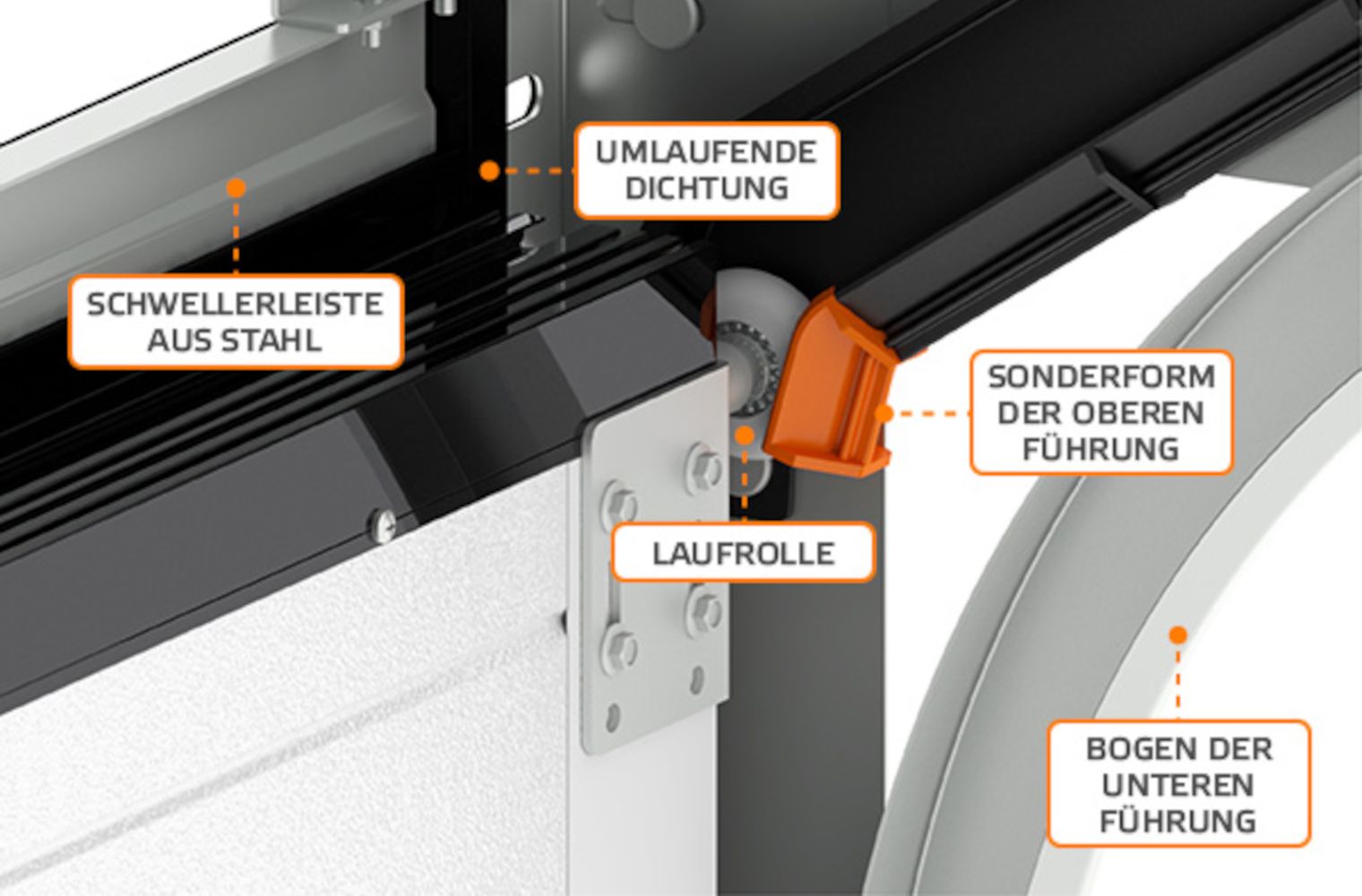 UMLAUFENDE DICHTUNG

SCHWELLERLEISTE AUS STAHL

SONDERFORM DER OBEREN FÜHRUNG

LAUFROLLE

BOGEN DER UNTEREN FÜHRUNG