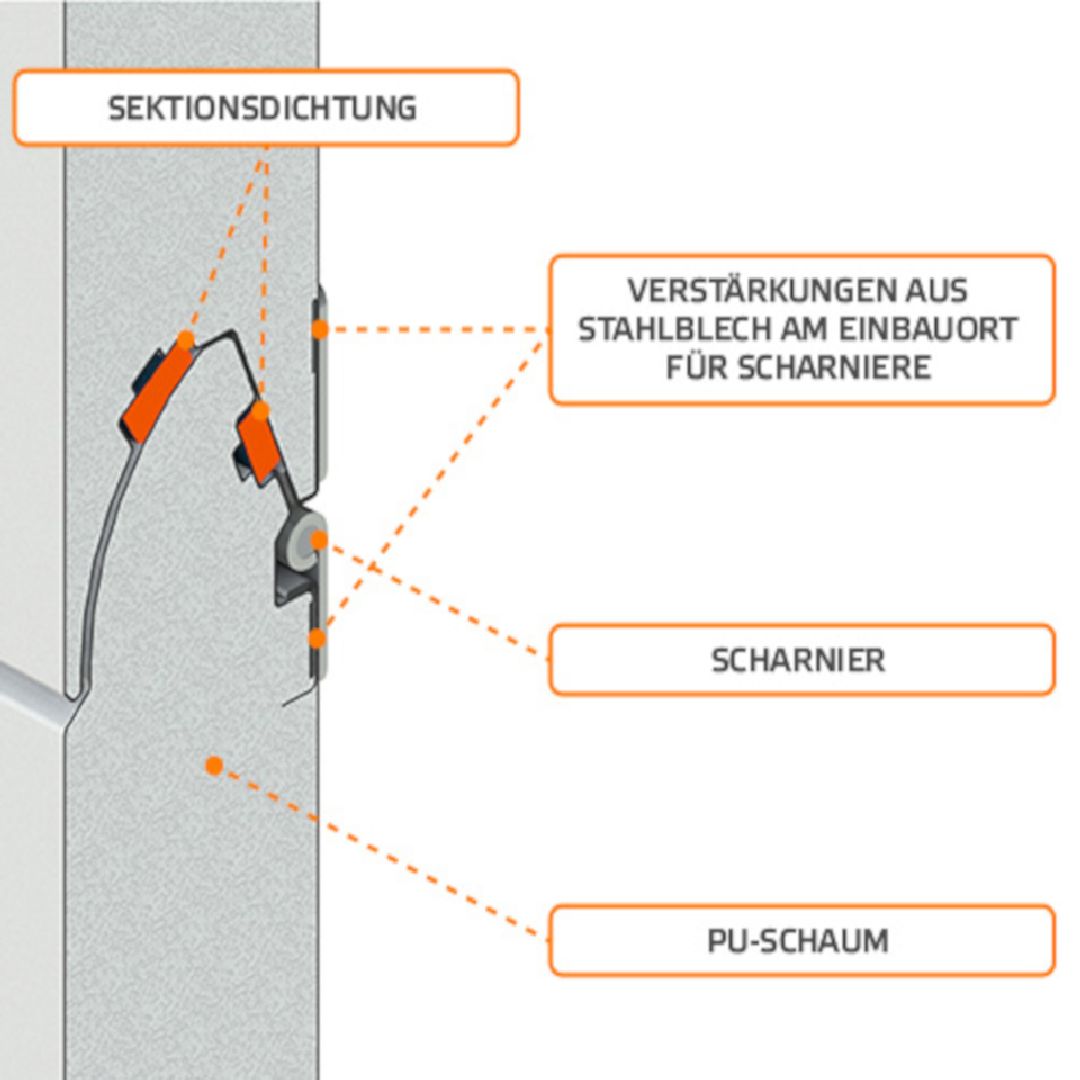 SEKTIONSDICHTUNG

VERSTÄRKUNGEN AUS STAHLBLECH AM EINBAUORT FÜR SCHARNIERE

SCHARNIER

PU-SCHAUM