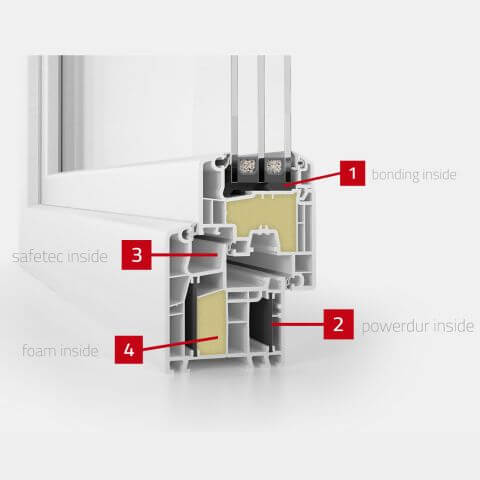 1 bonding inside

safetec inside 3

2 powerdur inside

foam inside 4